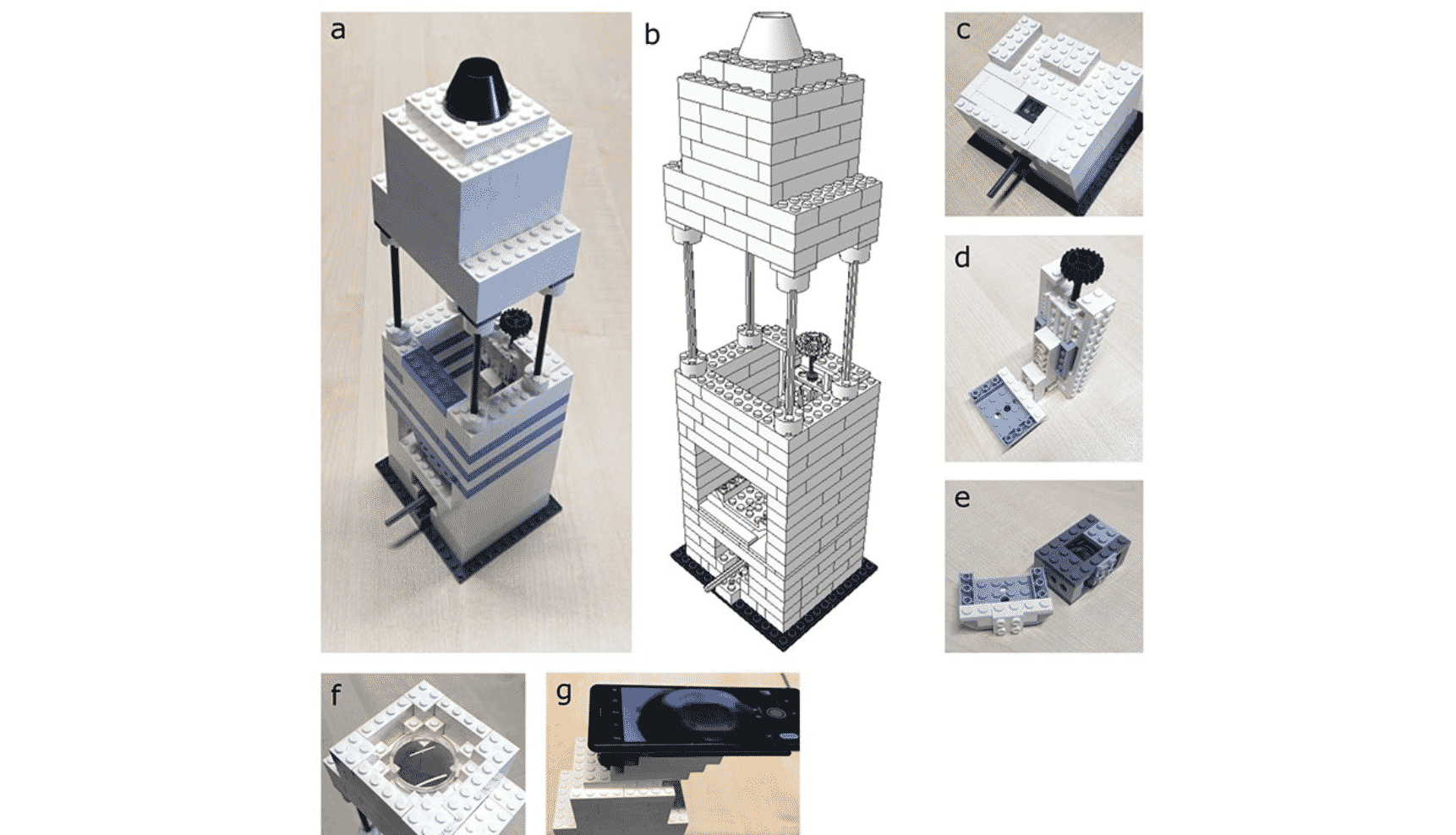 a

b

c

d

e

f

g