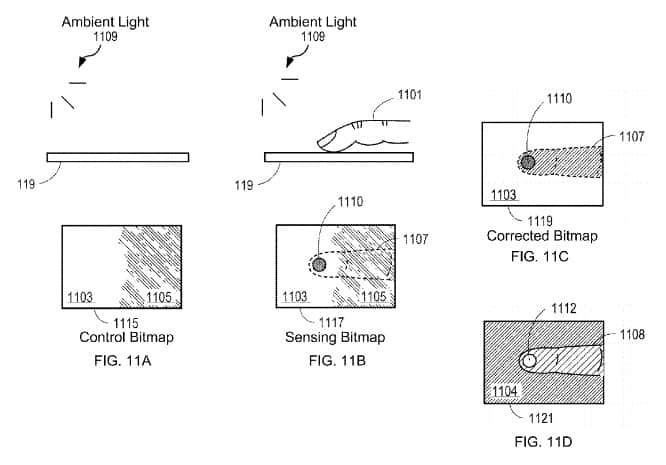 Ambient Light
1109

119

1103
1105
1115
Control Bitmap
FIG. 11A

Ambient Light
1109

1101

119

1110
1107
1103
1105
1117
Sensing Bitmap
FIG. 11B

1110
1107
1103
1119
Corrected Bitmap
FIG. 11C

1112
1108
1104
1121
FIG. 11D