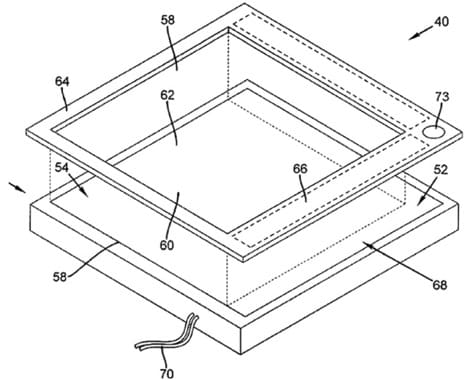 58
40
64
62
73
54
66
52
60
58
68
70